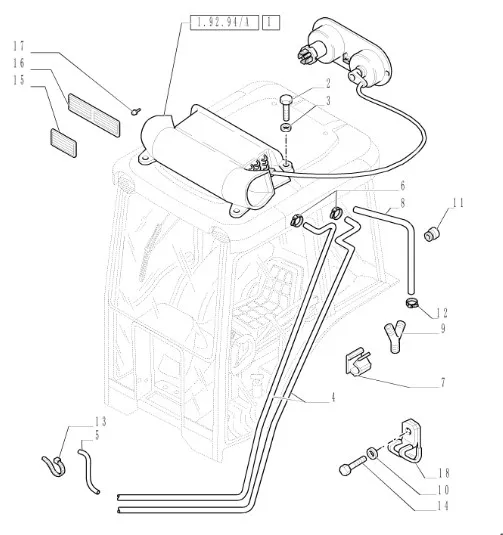 1.92.94/A
1
17
16
15
2
3
6
8
11
12
9
7
4
13
5
18
10
14