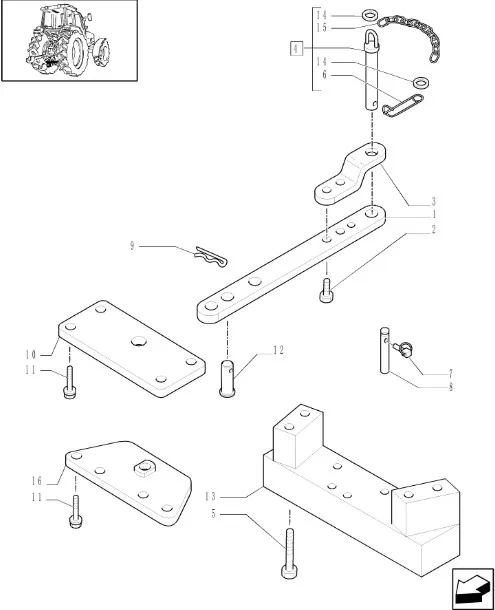 14
15
4
14
6
3
1
2
9
10
11
12
7
8
16
11
13
5